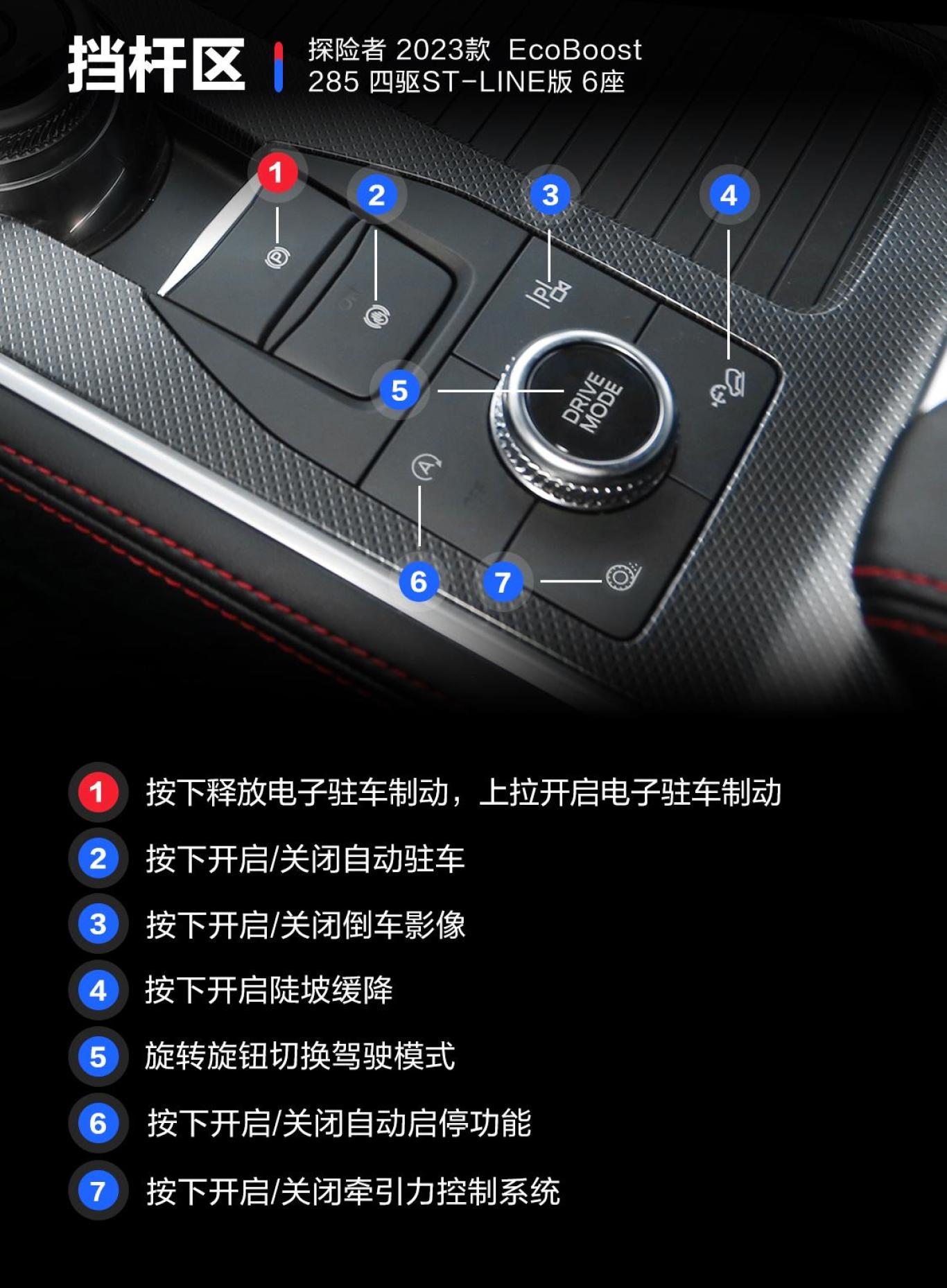 挡杆区

探险者 2023款 EcoBoost 285 四驱ST-LINE版 6座

1

2

3

4

5

DRIVE MODE

6

7

1 按下释放电子驻车制动，上拉开启电子驻车制动

2 按下开启/关闭自动驻车

3 按下开启/关闭倒车影像

4 按下开启陡坡缓降

5 旋转旋钮切换驾驶模式

6 按下开启/关闭自动启停功能

7 按下开启/关闭牵引力控制系统