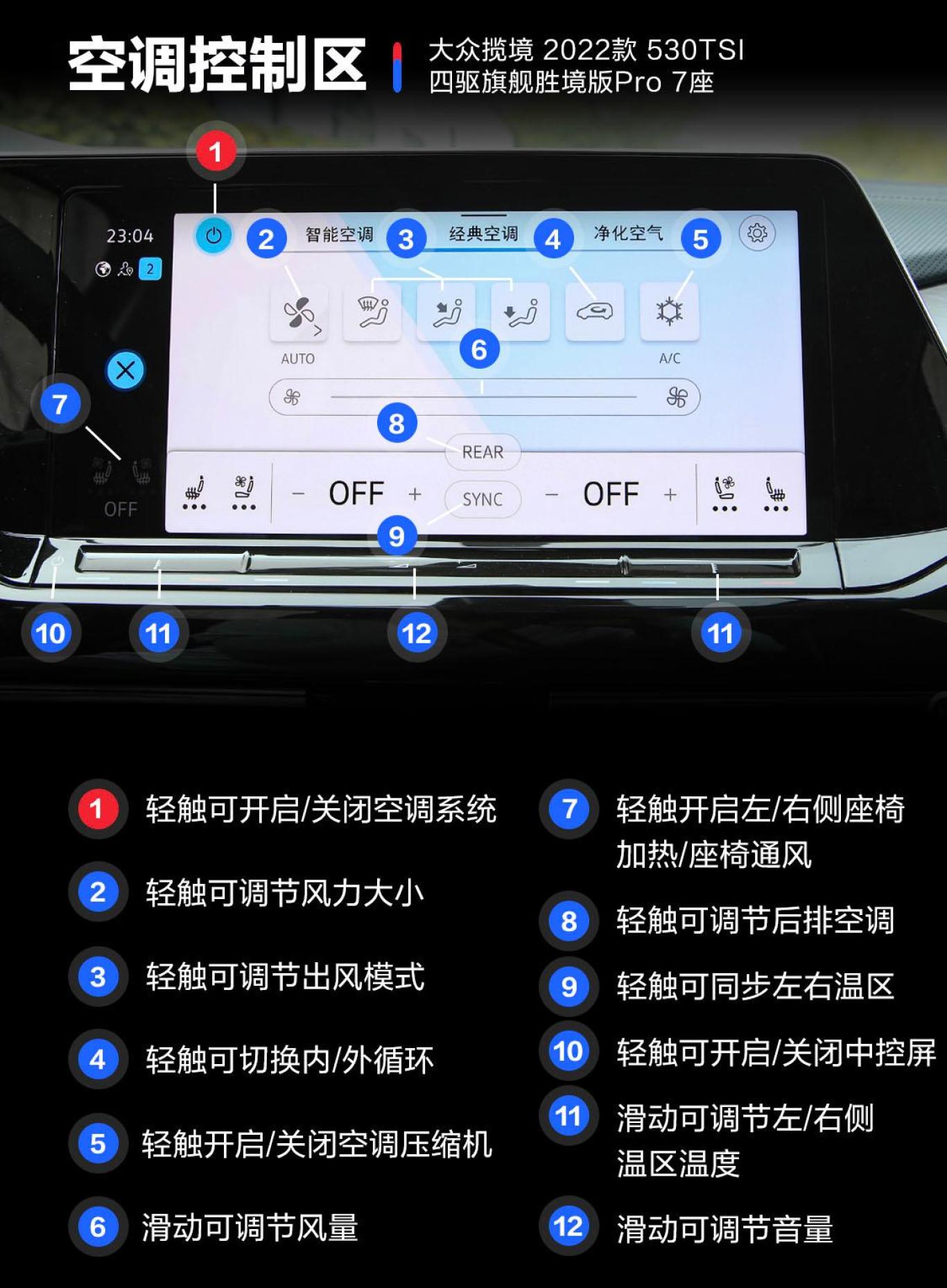 空调控制区
大众揽境 2022款 530TSI
四驱旗舰胜境版Pro 7座

1
23:04
2
2
智能空调
3
经典空调
4
净化空气
5
AUTO
6
A/C
7
8
REAR
OFF
− OFF +
SYNC
− OFF +
9
10
11
12
11

1 轻触可开启/关闭空调系统
2 轻触可调节风力大小
3 轻触可调节出风模式
4 轻触可切换内/外循环
5 轻触开启/关闭空调压缩机
6 滑动可调节风量
7 轻触开启左/右侧座椅加热/座椅通风
8 轻触可调节后排空调
9 轻触可同步左右温区
10 轻触可开启/关闭中控屏
11 滑动可调节左/右侧温区温度
12 滑动可调节音量