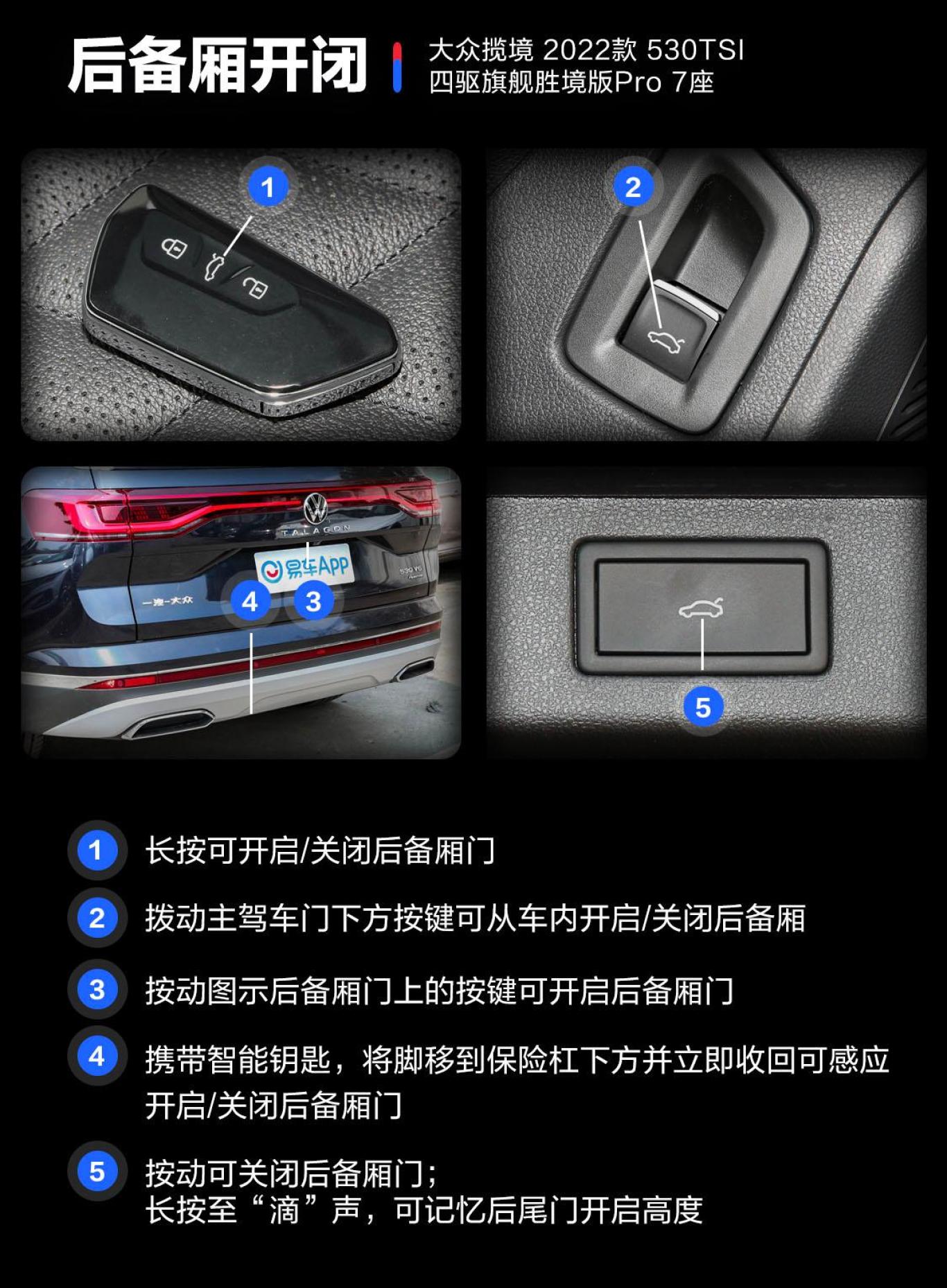 后备厢开闭

大众揽境 2022款 530TSI
四驱旗舰胜境版Pro 7座

1

2

TALAGON

易车APP

530 V6

一汽-大众

4

3

5

1 长按可开启/关闭后备厢门

2 拨动主驾车门下方按键可从车内开启/关闭后备厢

3 按动图示后备厢门上的按键可开启后备厢门

4 携带智能钥匙，将脚移到保险杠下方并立即收回可感应开启/关闭后备厢门

5 按动可关闭后备厢门；
长按至“滴”声，可记忆后尾门开启高度