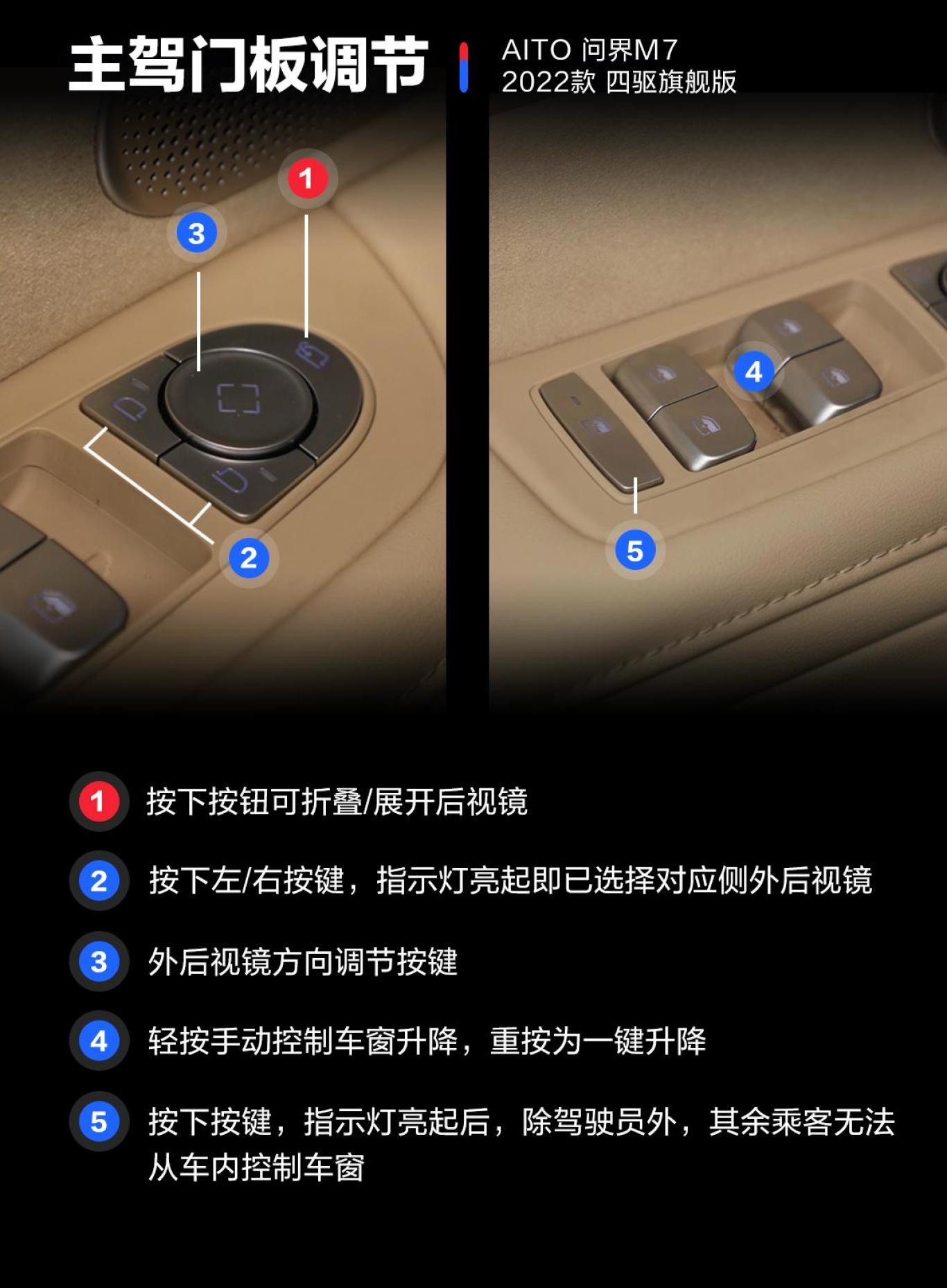 主驾门板调节

AITO 问界M7
2022款 四驱旗舰版

1
3
2
4
5

1 按下按钮可折叠/展开后视镜

2 按下左/右按键，指示灯亮起即已选择对应侧外后视镜

3 外后视镜方向调节按键

4 轻按手动控制车窗升降，重按为一键升降

5 按下按键，指示灯亮起后，除驾驶员外，其余乘客无法从车内控制车窗