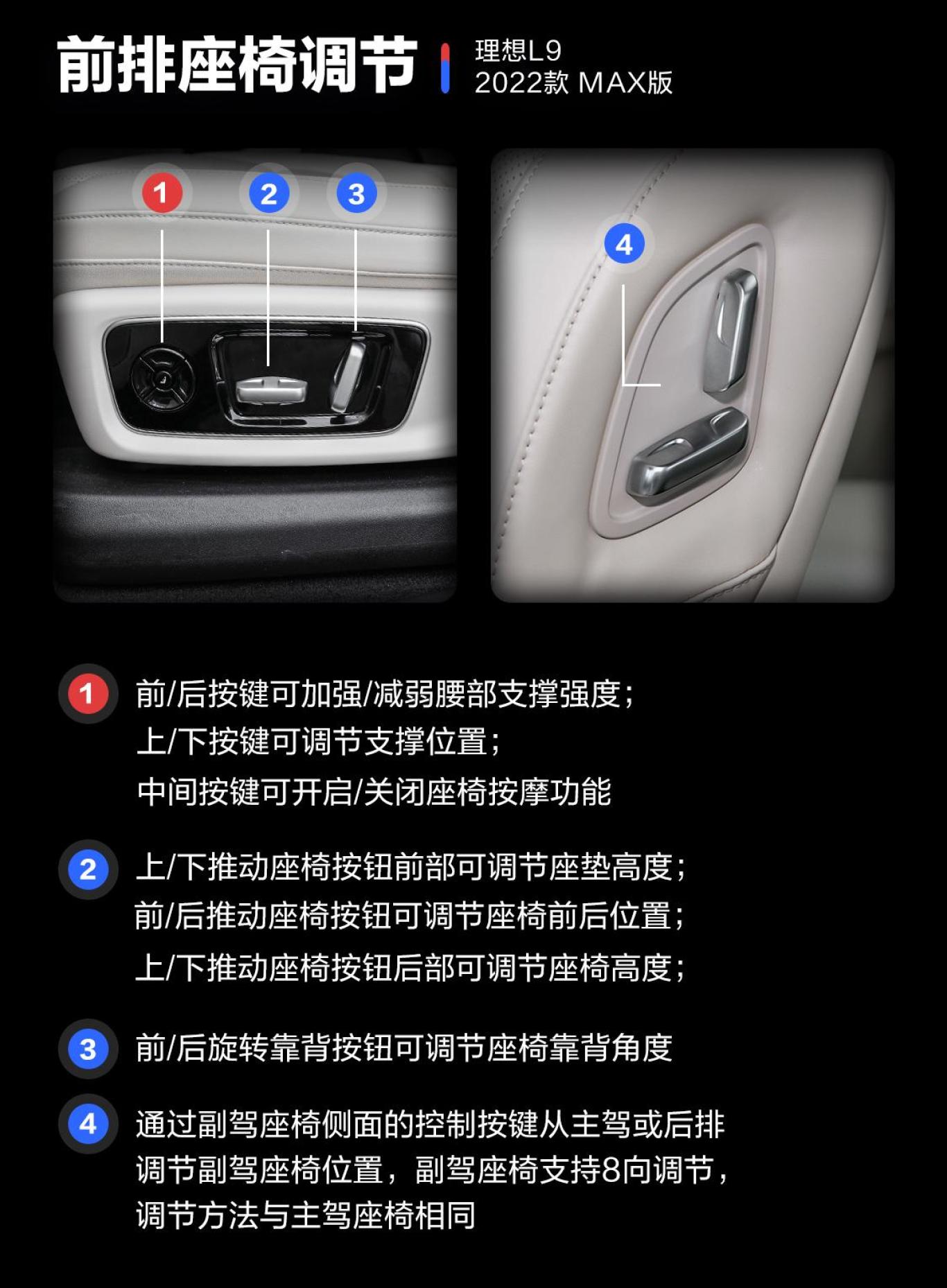 前排座椅调节

理想L9
2022款 MAX版

1 2 3

4

1 前/后按键可加强/减弱腰部支撑强度；
上/下按键可调节支撑位置；
中间按键可开启/关闭座椅按摩功能

2 上/下推动座椅按钮前部可调节座垫高度；
前/后推动座椅按钮可调节座椅前后位置；
上/下推动座椅按钮后部可调节座椅高度；

3 前/后旋转靠背按钮可调节座椅靠背角度

4 通过副驾座椅侧面的控制按键从主驾或后排调节副驾座椅位置，副驾座椅支持8向调节，调节方法与主驾座椅相同